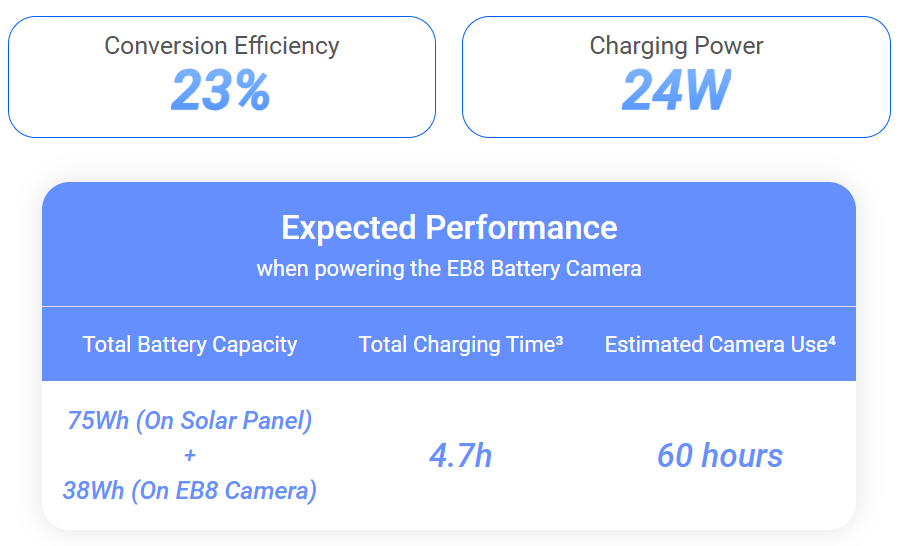 Conversion Efficiency
23%

Charging Power
24W

Expected Performance
when powering the EB8 Battery Camera

| Total Battery Capacity | Total Charging Time$^{3}$ | Estimated Camera Use$^{4}$ |
|---|---|---|
| 75Wh (On Solar Panel) + 38Wh (On EB8 Camera) | 4.7h | 60 hours |